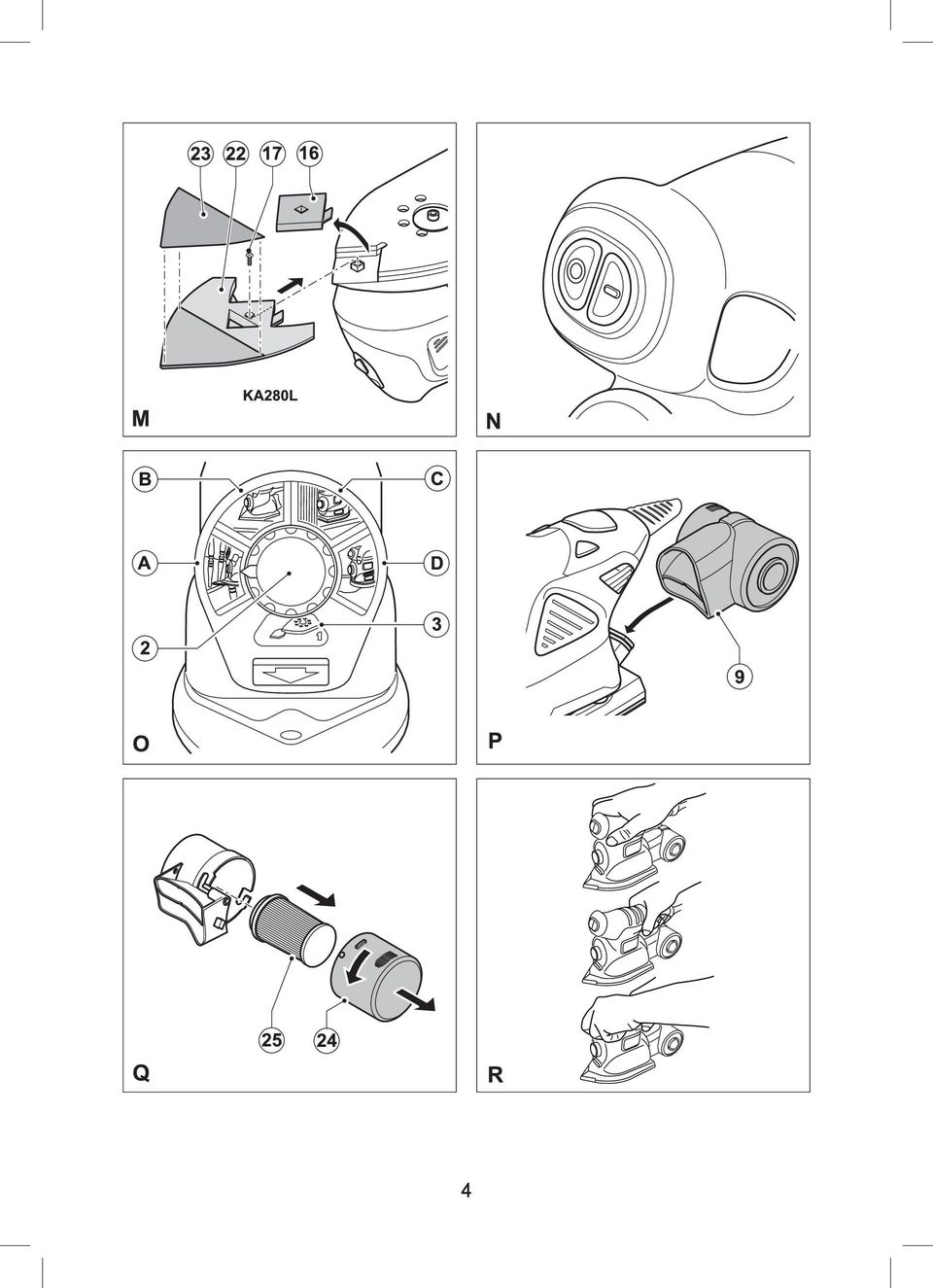 23 22 17 16

KA280L

M

N

B

C

A

D

2

3

1

O

9

P

25 24

Q

R

4