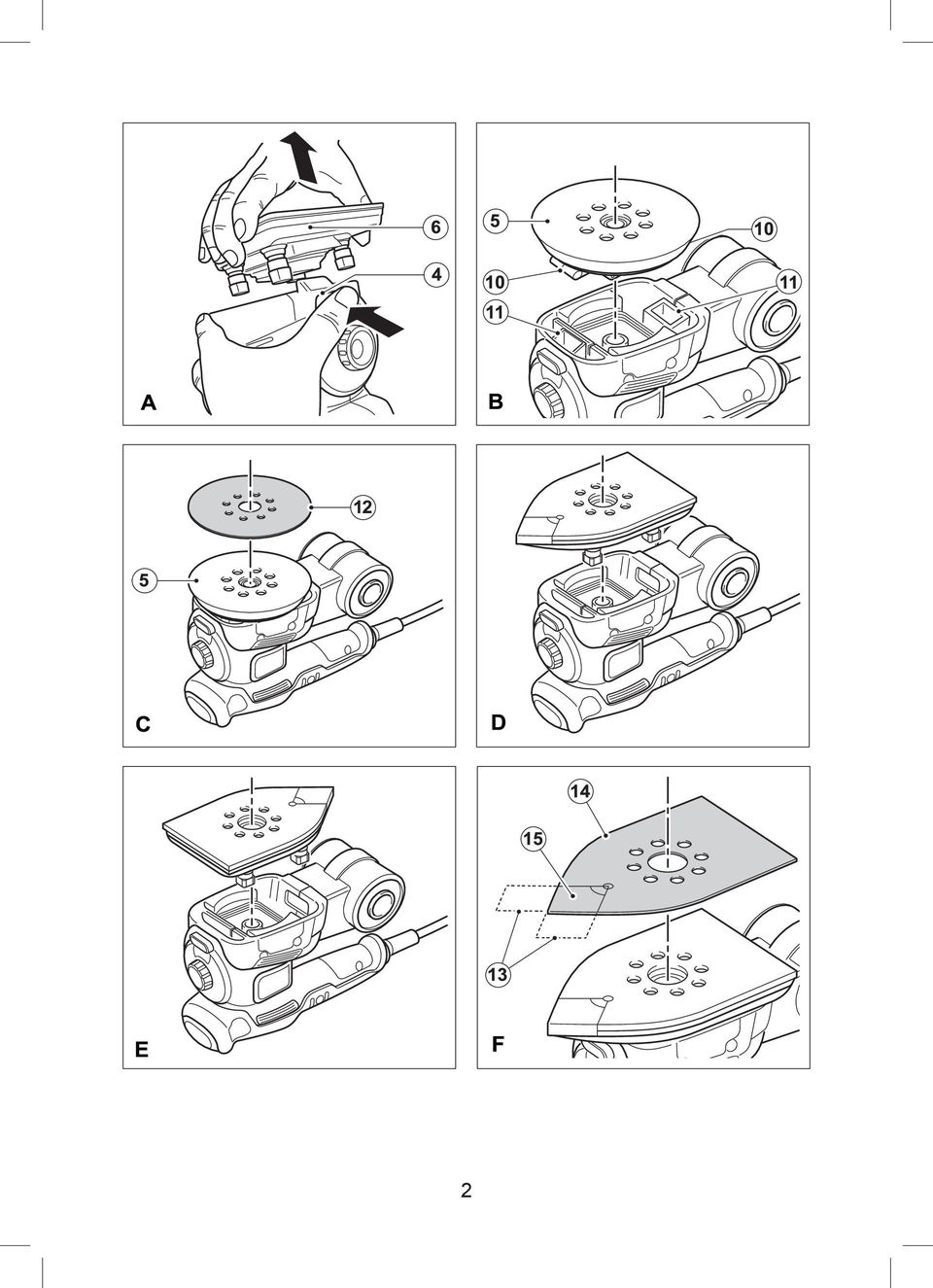 6

4

A

5

10

10

11

11

B

12

5

C

D

E

14

15

13

F

2