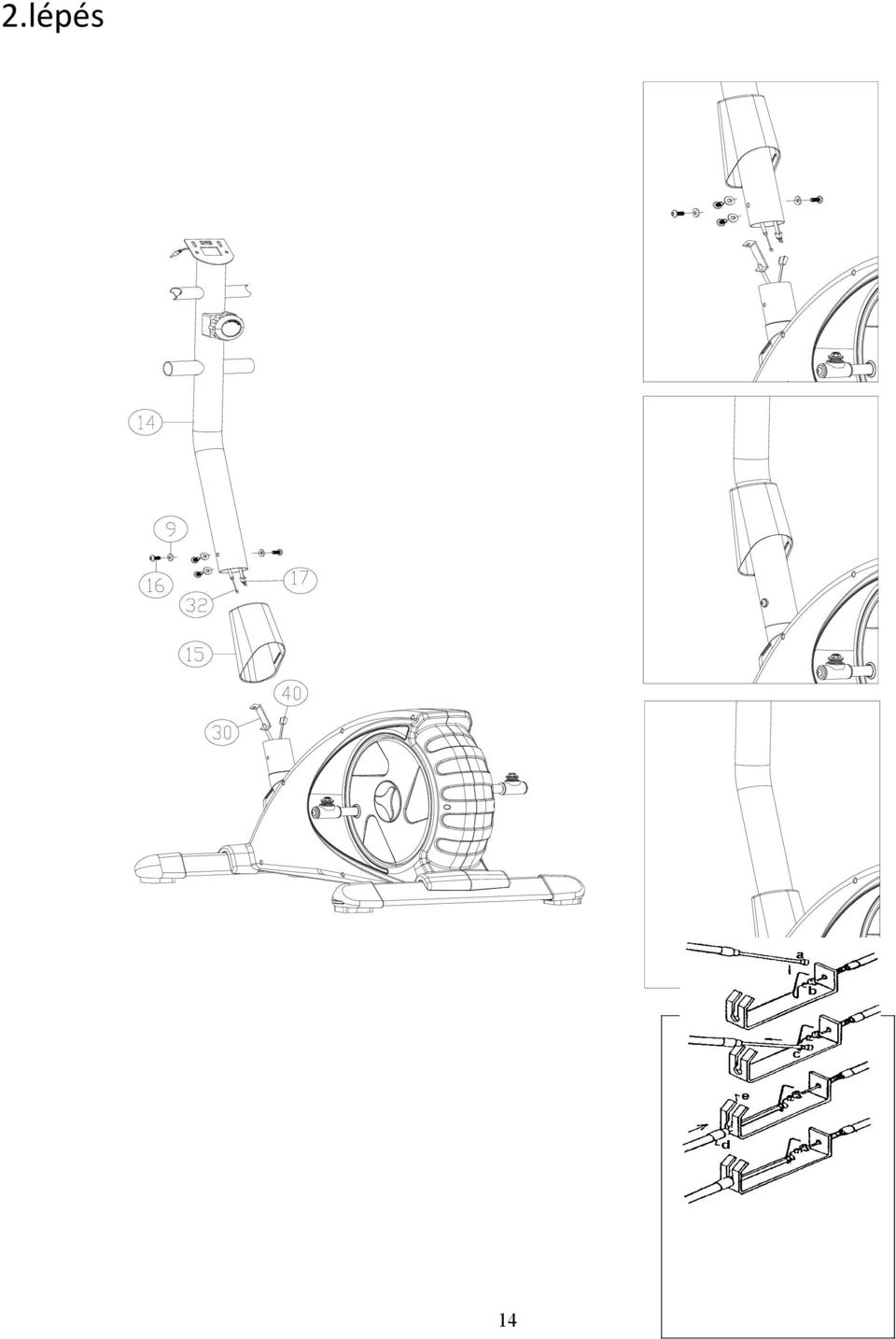 2.lépés

14

9

16

32

17

15

40

30

a

b

c

e

d

14