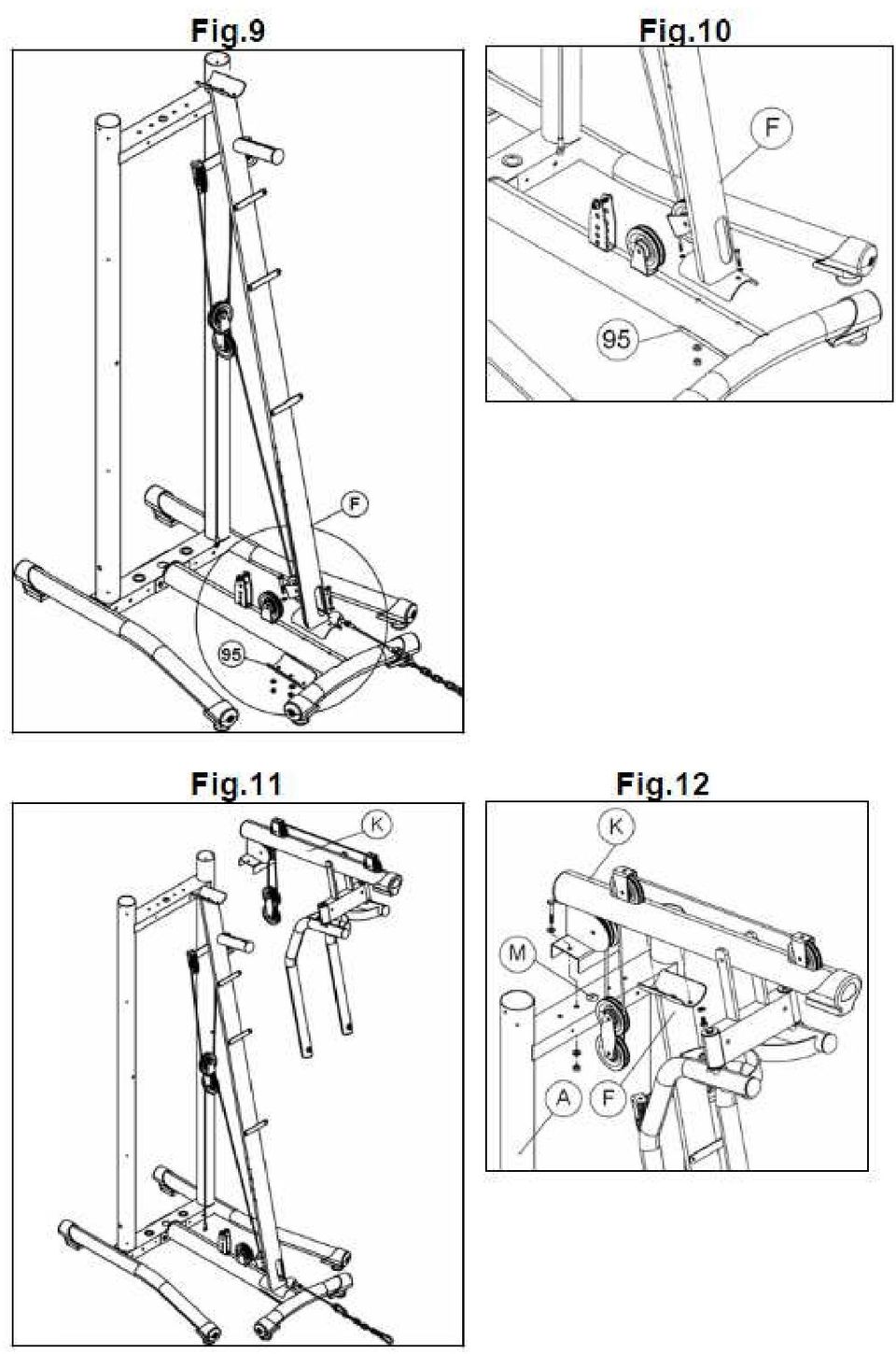 Fig.9

F

95

Fig.10

F

95

Fig.11

K

Fig.12

K

M

A

F