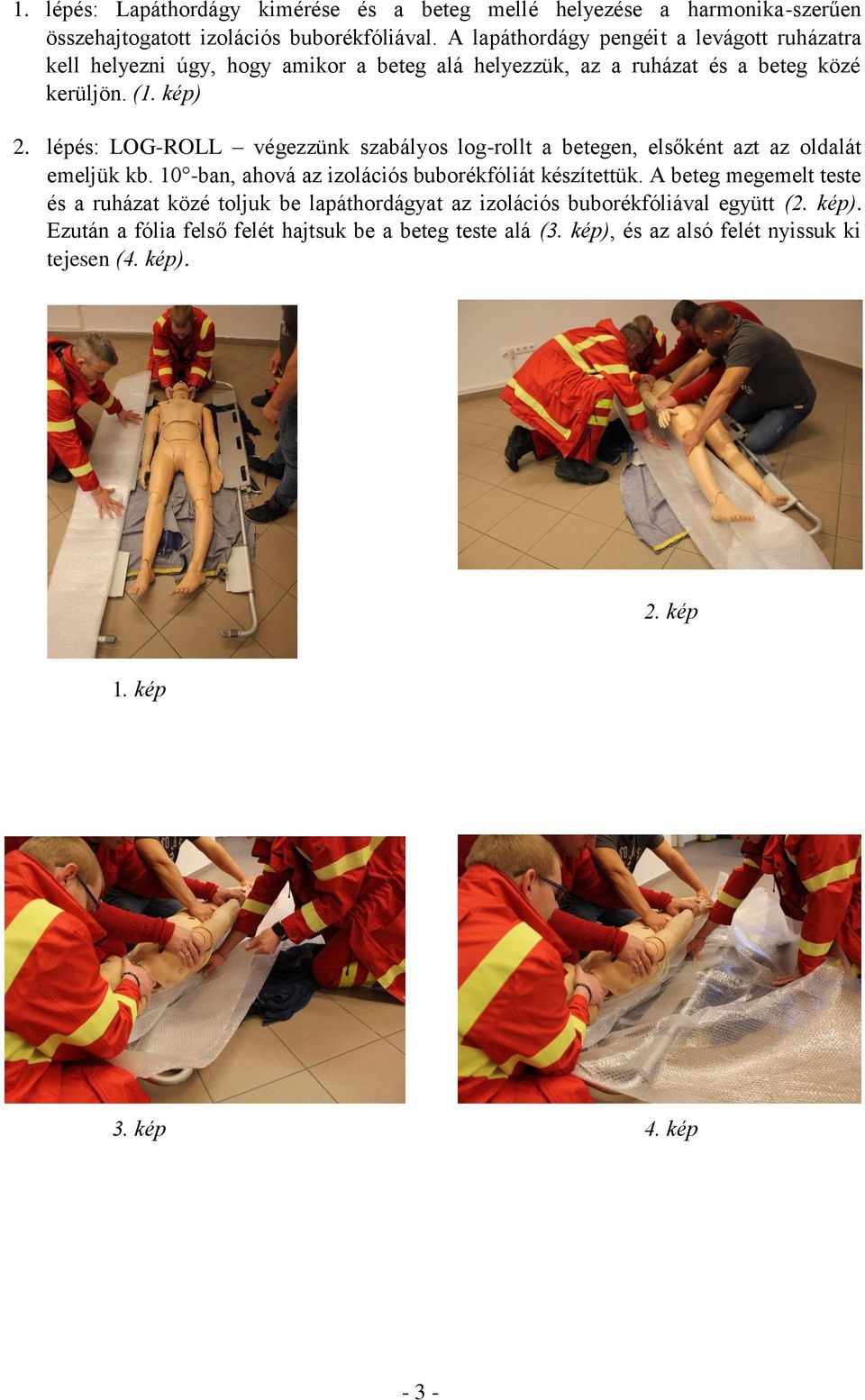 1. lépés: Lapáthordágy kimérése és a beteg mellé helyezése a harmonika-szerűen összehajtogatott izolációs buborékfóliával. A lapáthordágy pengéit a levágott ruházatra kell helyezni úgy, hogy amikor a beteg alá helyezzük, az a ruházat és a beteg közé kerüljön. (1. kép)

2. lépés: LOG-ROLL – végezzünk szabályos log-rollt a betegen, elsőként azt az oldalát emeljük kb. 10°-ban, ahová az izolációs buborékfóliát készítettük. A beteg megemelt teste és a ruházat közé toljuk be lapáthordágyat az izolációs buborékfóliával együtt (2. kép). Ezután a fólia felső felét hajtsuk be a beteg teste alá (3. kép), és az alsó felét nyissuk ki tejesen (4. kép).

2. kép

1. kép

3. kép

4. kép

- 3 -