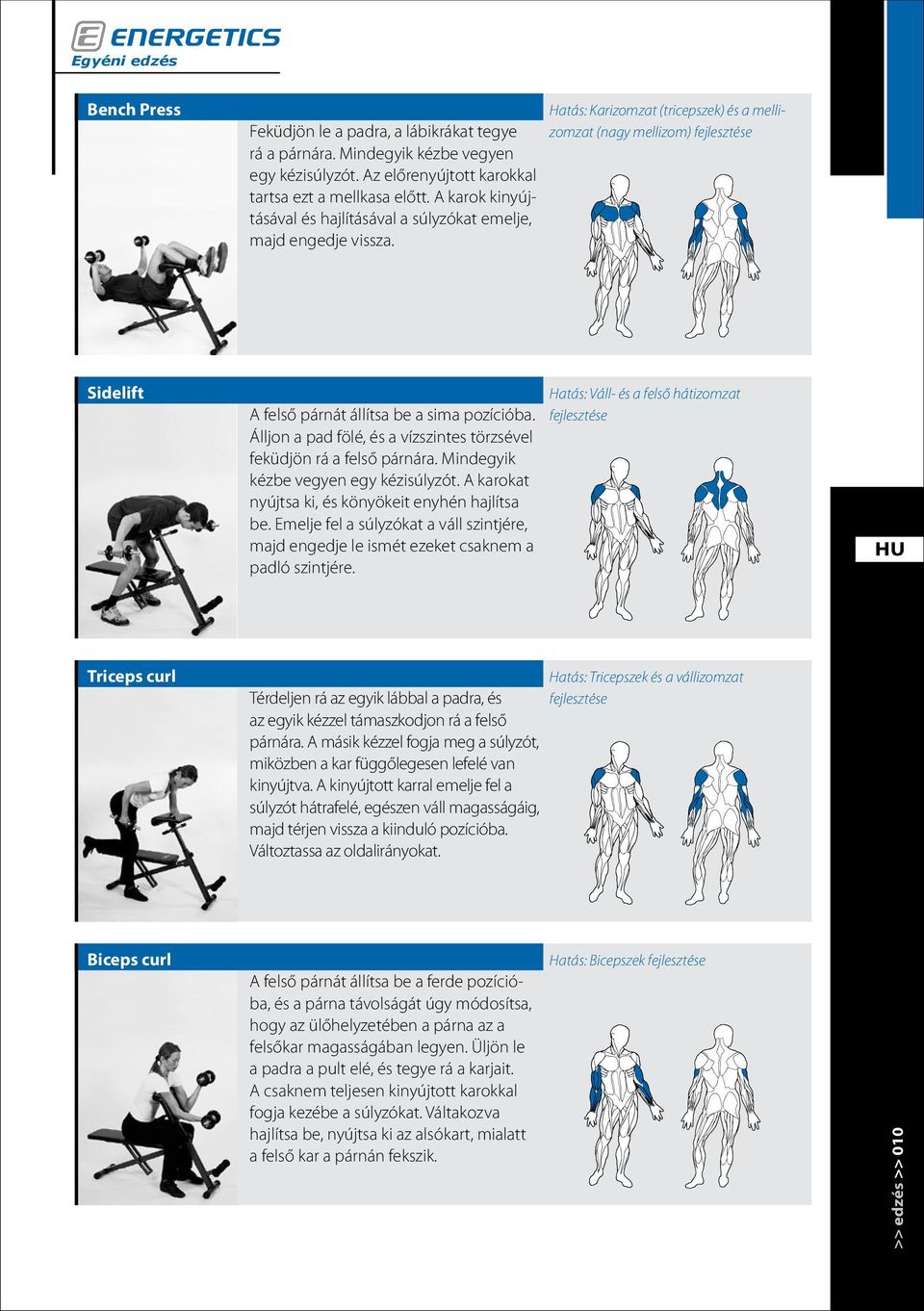 ENERGETICS
Egyéni edzés

Bench Press

Feküdjön le a padra, a lábikrákat tegye rá a párnára. Mindegyik kézbe vegyen egy kézisúlyzót. Az előrenyújtott karokkal tartsa ezt a mellkasa előtt. A karok kinyújtásával és hajlításával a súlyzókat emelje, majd engedje vissza.

Hatás: Karizomzat (tricepszek) és a mellizomzat (nagy mellizom) fejlesztése

Sidelift

A felső párnát állítsa be a sima pozícióba. Álljon a pad fölé, és a vízszintes törzsével feküdjön rá a felső párnára. Mindegyik kézbe vegyen egy kézisúlyzót. A karokat nyújtsa ki, és könyökeit enyhén hajlítsa be. Emelje fel a súlyzókat a váll szintjére, majd engedje le ismét ezeket csaknem a padló szintjére.

Hatás: Váll- és a felső hátizomzat fejlesztése

HU

Triceps curl

Térdeljen rá az egyik lábbal a padra, és az egyik kézzel támaszkodjon rá a felső párnára. A másik kézzel fogja meg a súlyzót, miközben a kar függőlegesen lefelé van kinyújtva. A kinyújtott karral emelje fel a súlyzót hátrafelé, egészen váll magasságáig, majd térjen vissza a kiinduló pozícióba. Változtassa az oldalirányokat.

Hatás: Tricepszek és a vállizomzat fejlesztése

Biceps curl

A felső párnát állítsa be a ferde pozícióba, és a párna távolságát úgy módosítsa, hogy az ülőhelyzetében a párna az a felsőkar magasságában legyen. Üljön le a padra a pult elé, és tegye rá a karjait. A csaknem teljesen kinyújtott karokkal fogja kezébe a súlyzókat. Váltakozva hajlítsa be, nyújtsa ki az alsókart, mialatt a felső kar a párnán fekszik.

Hatás: Bicepszek fejlesztése

>> edzés >> 010