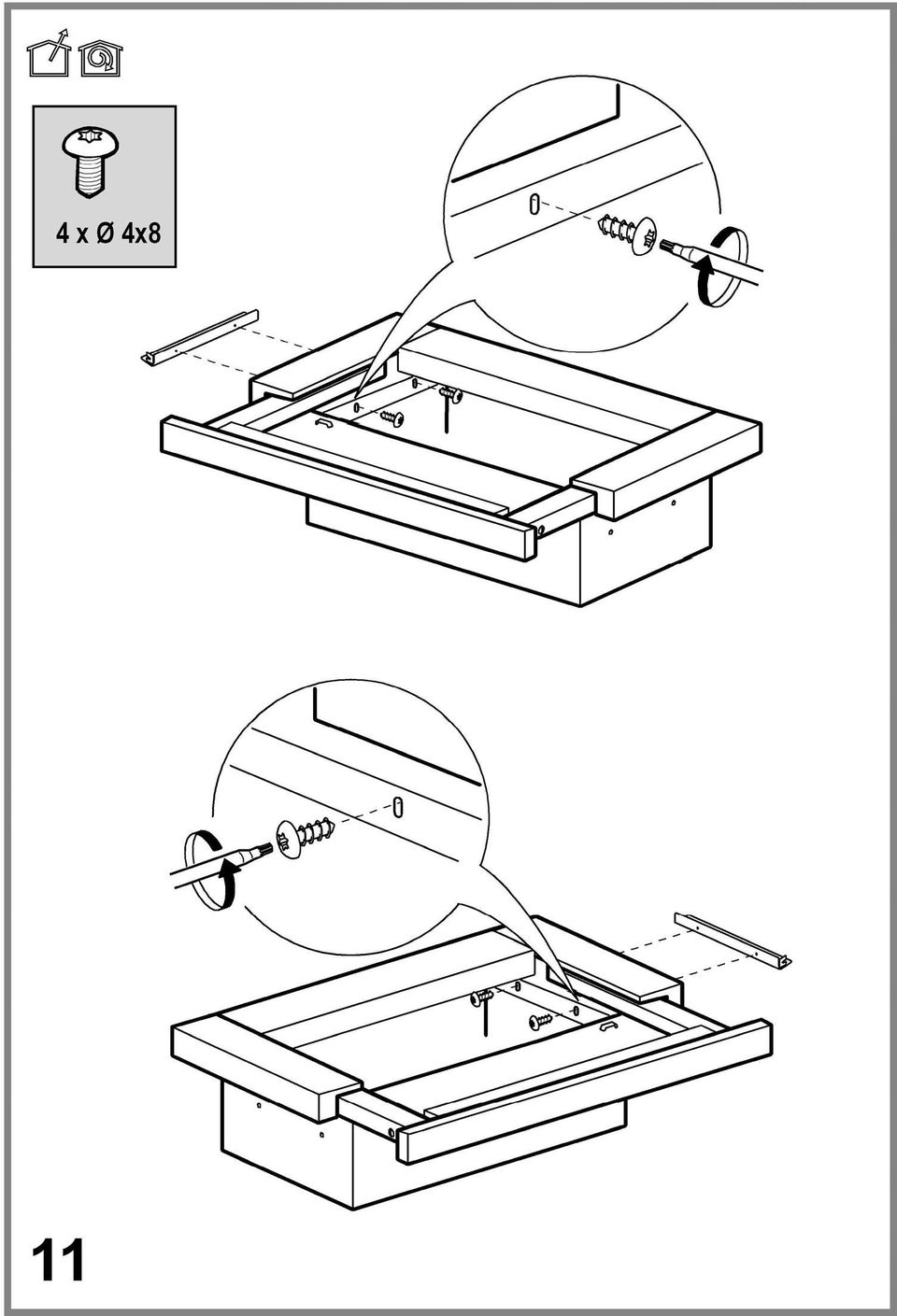 4 x Ø 4x8

11