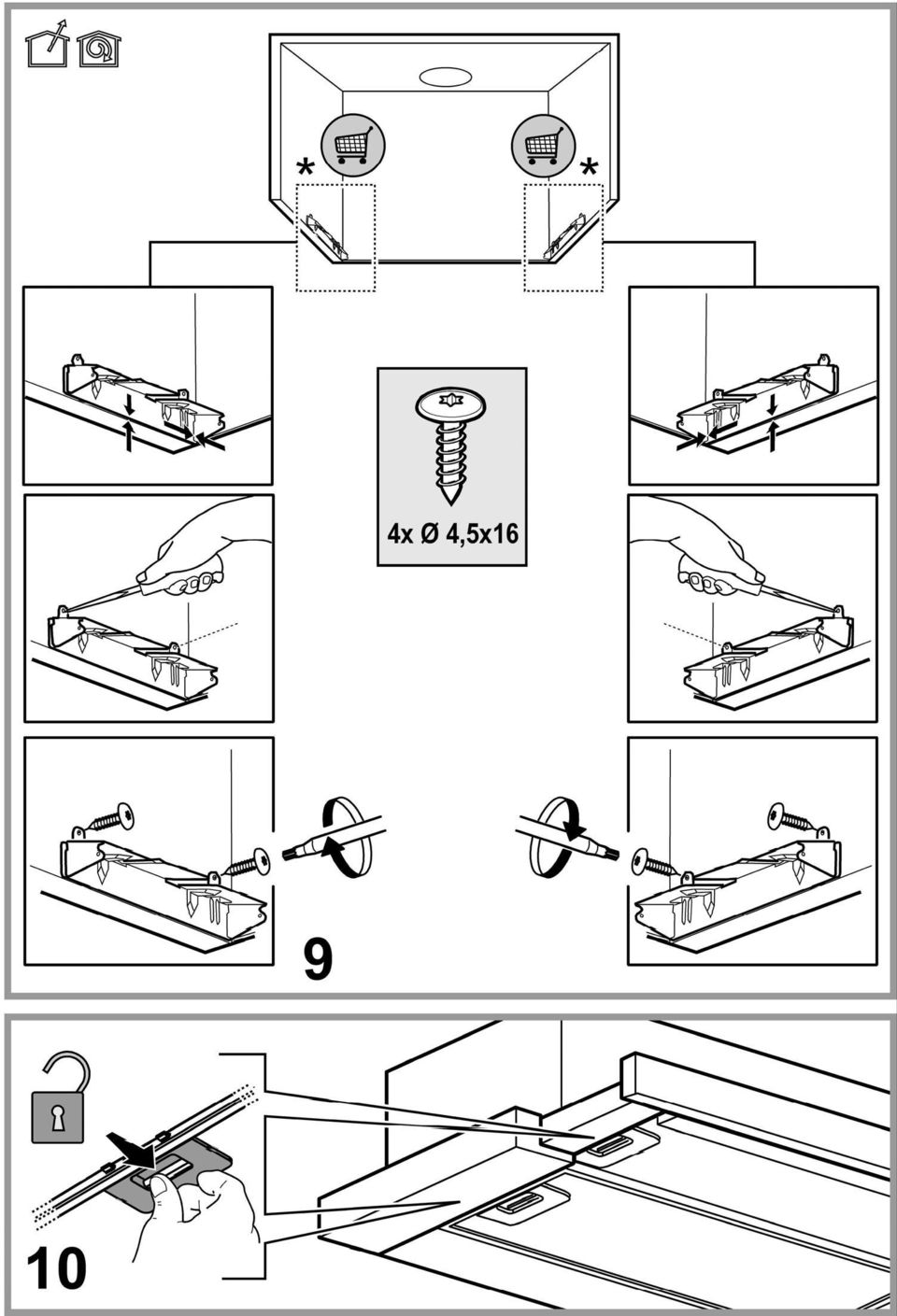 *
*
4x Ø 4,5x16
9
10