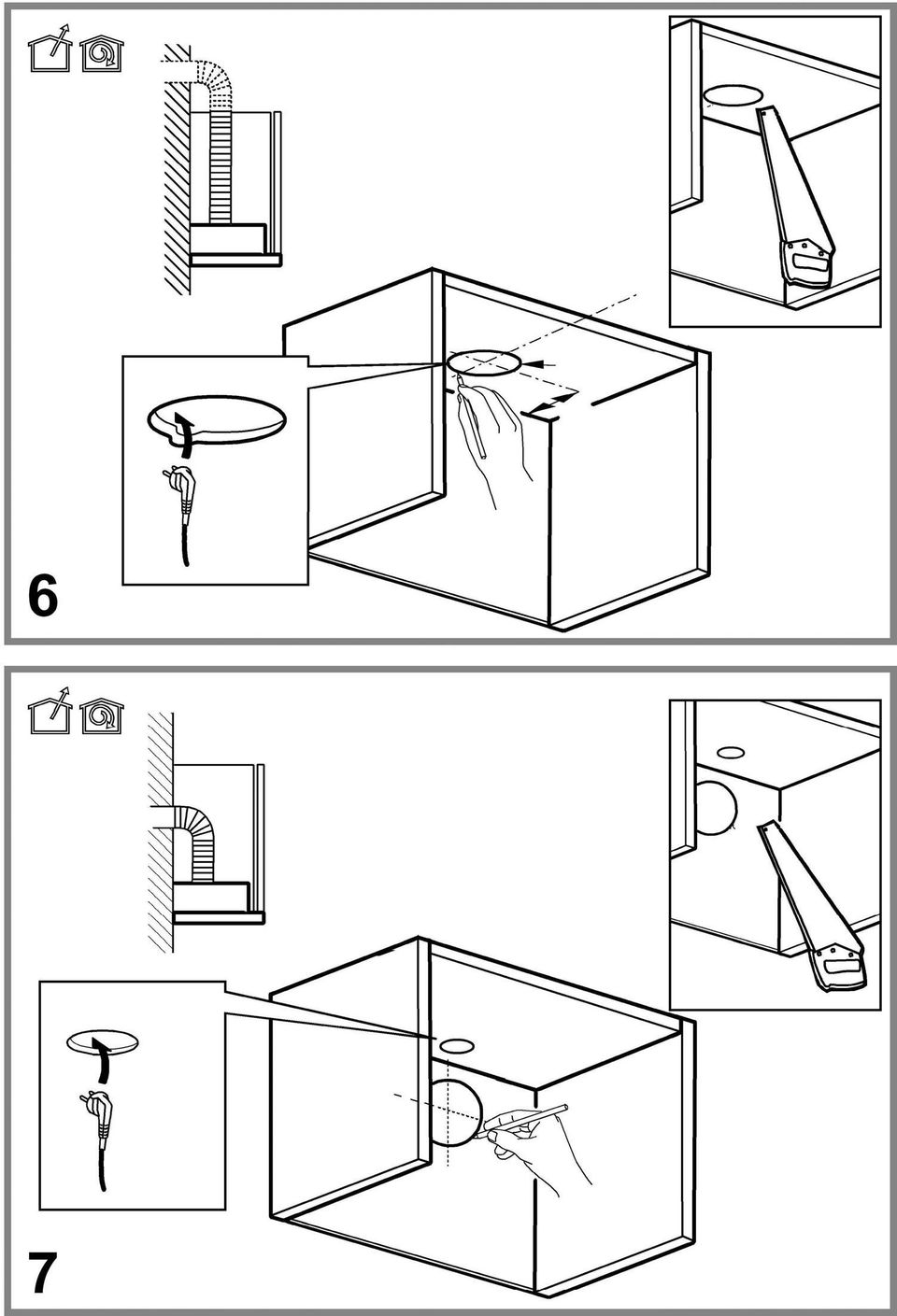 6

7