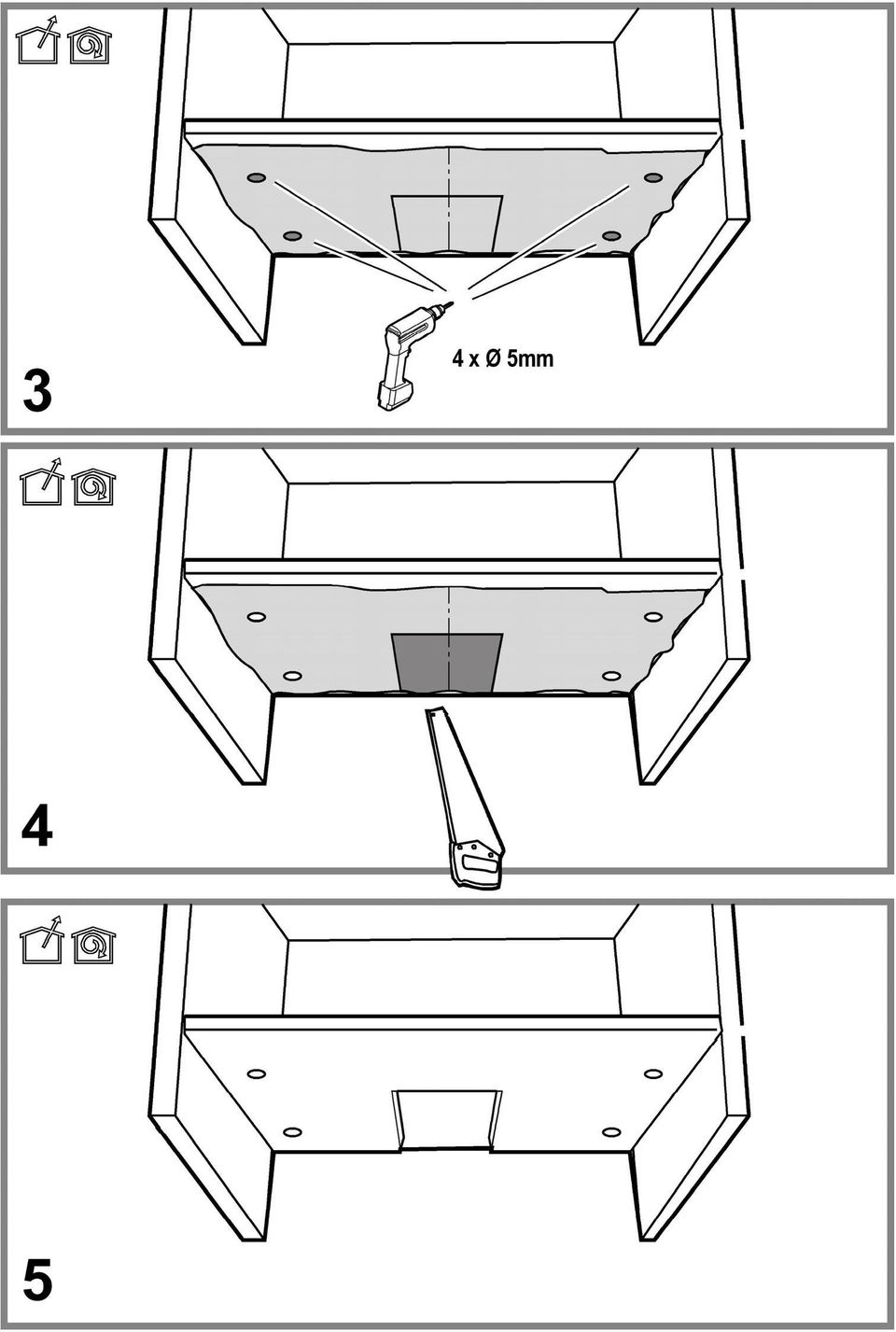 4 x Ø 5mm

3

4

5