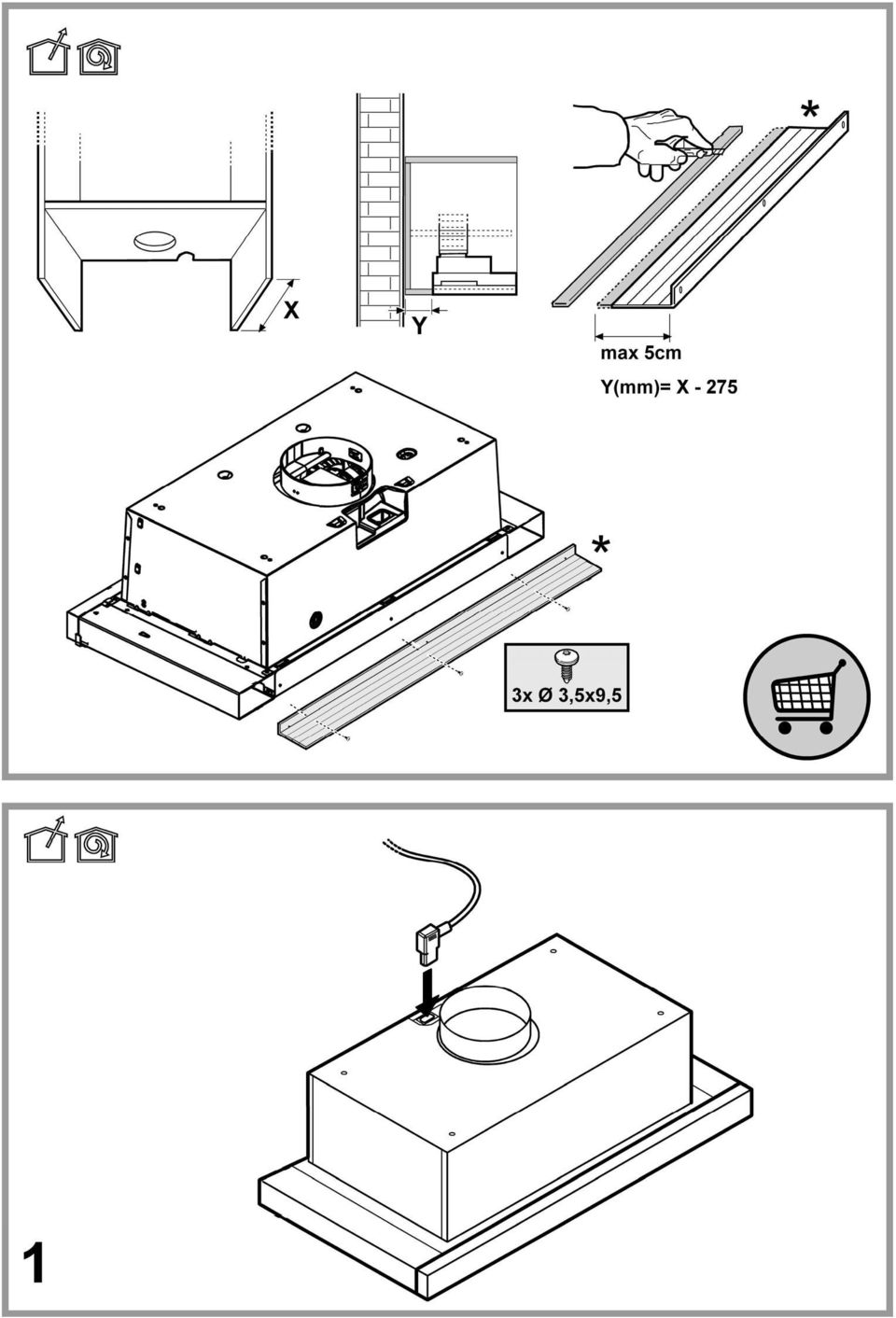 X

Y

*

max 5cm

Y(mm)= X - 275

*

3x Ø 3,5x9,5

1