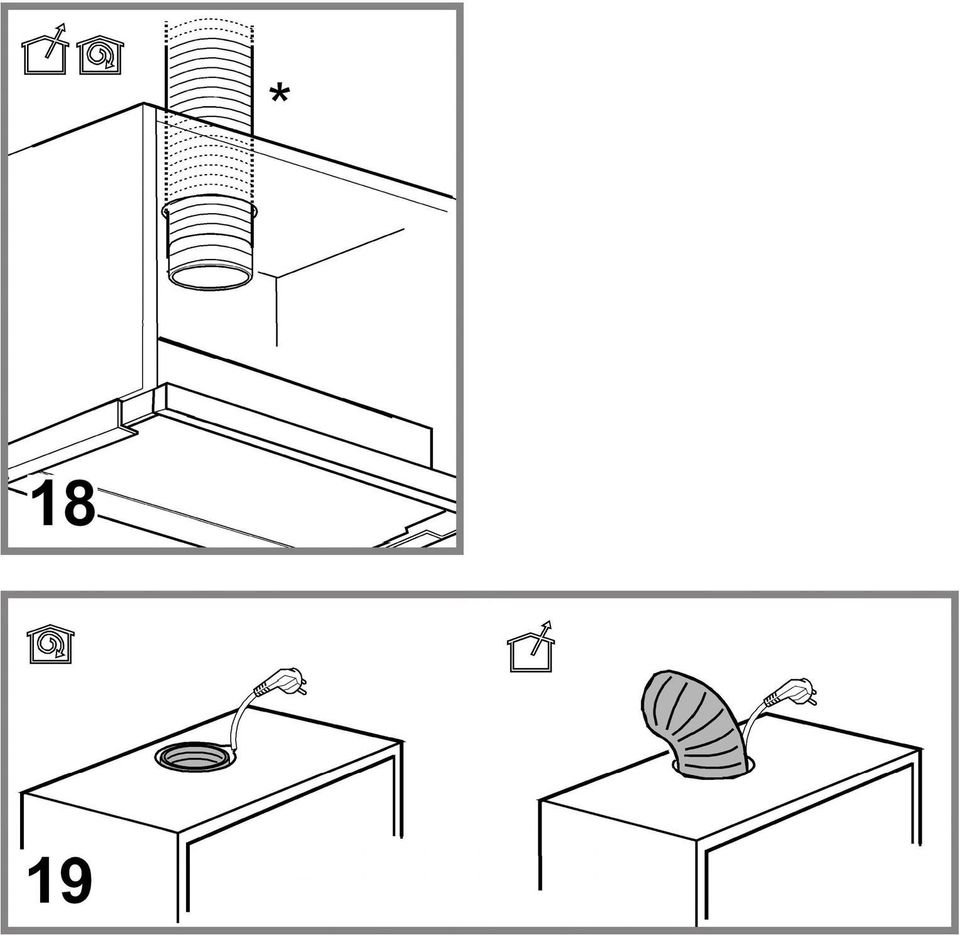 *

18

19