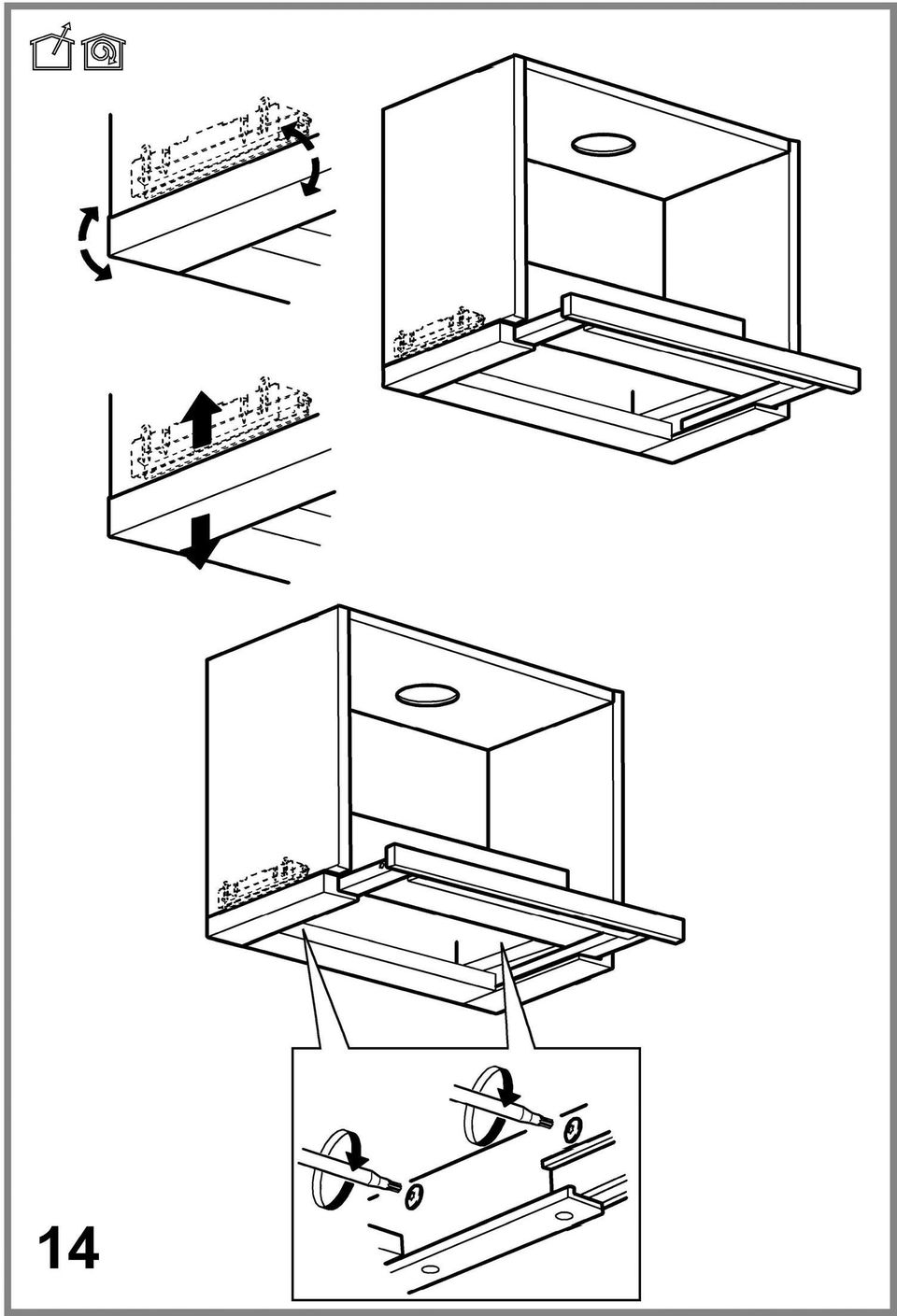 14