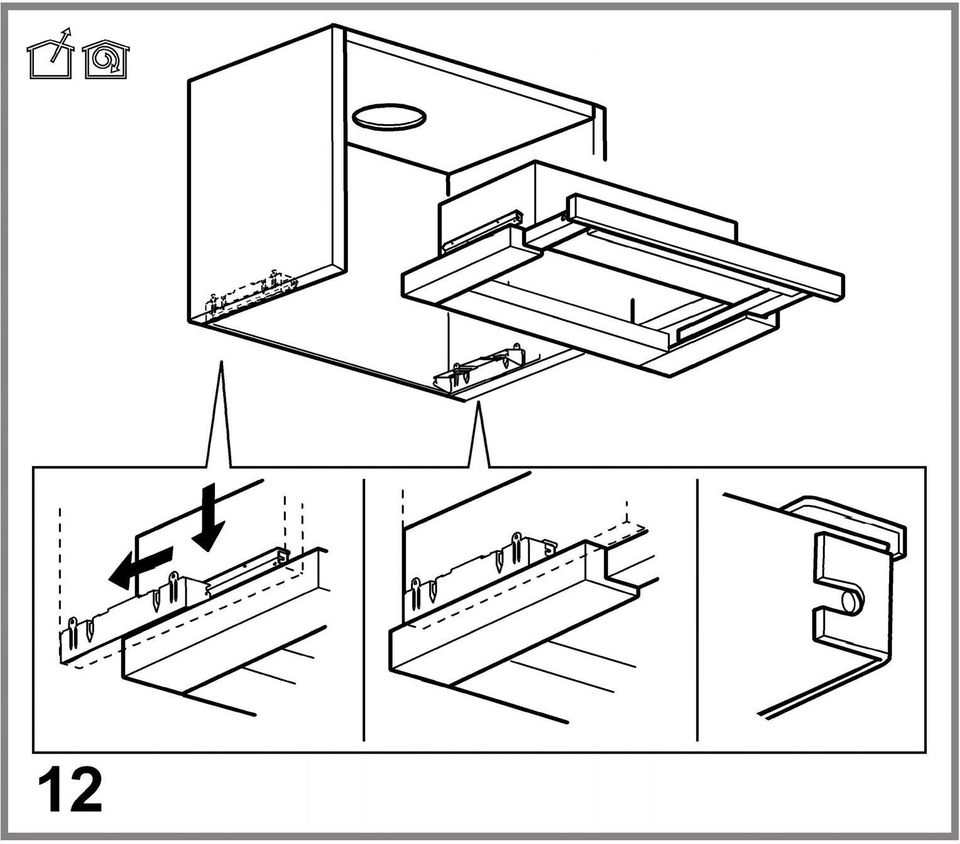 12