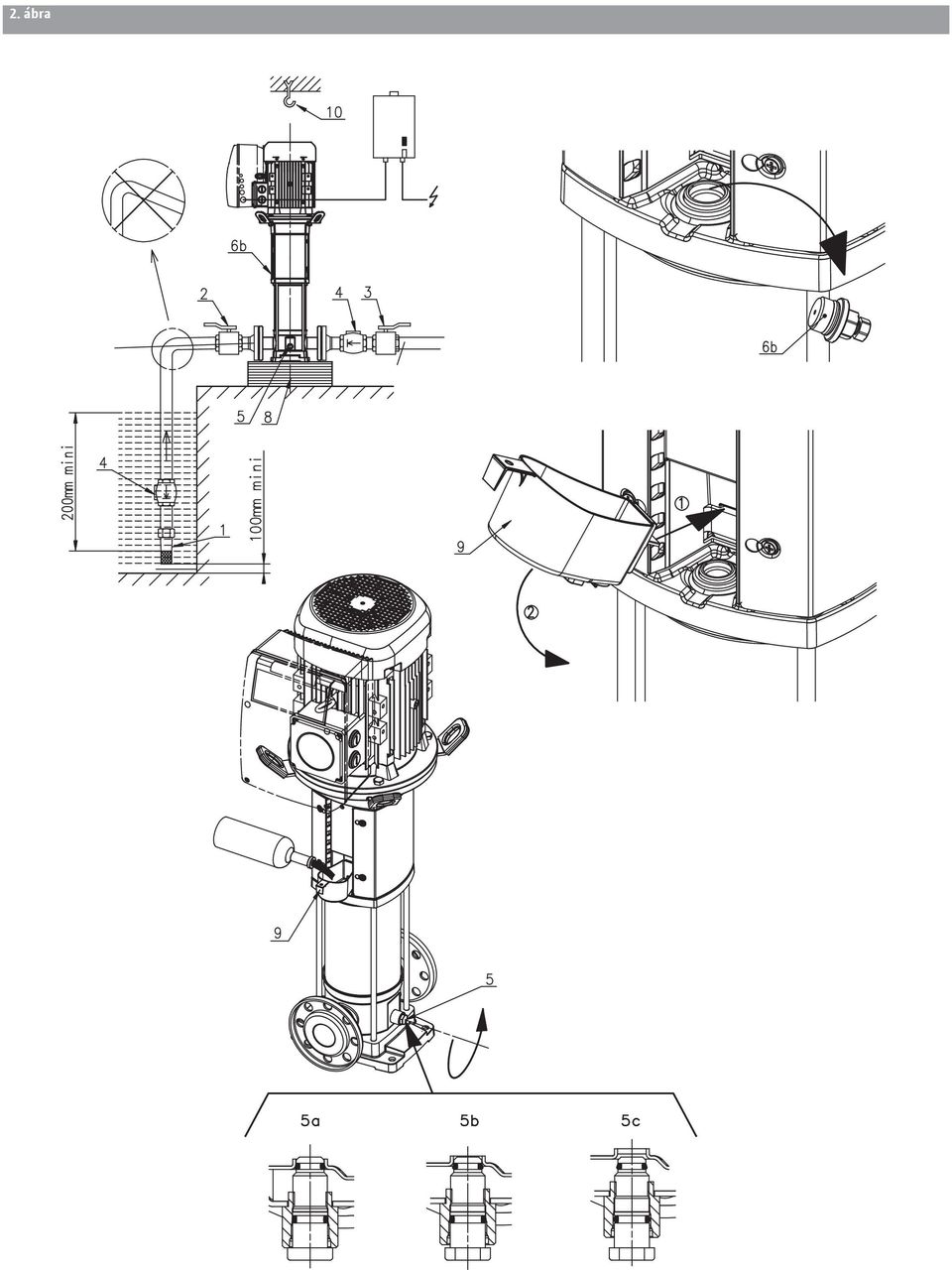 2. ábra

10

6b

2

4

3

6b

5

8

200mm mini

4

100mm mini

1

9

①

②

9

5

5a

5b

5c