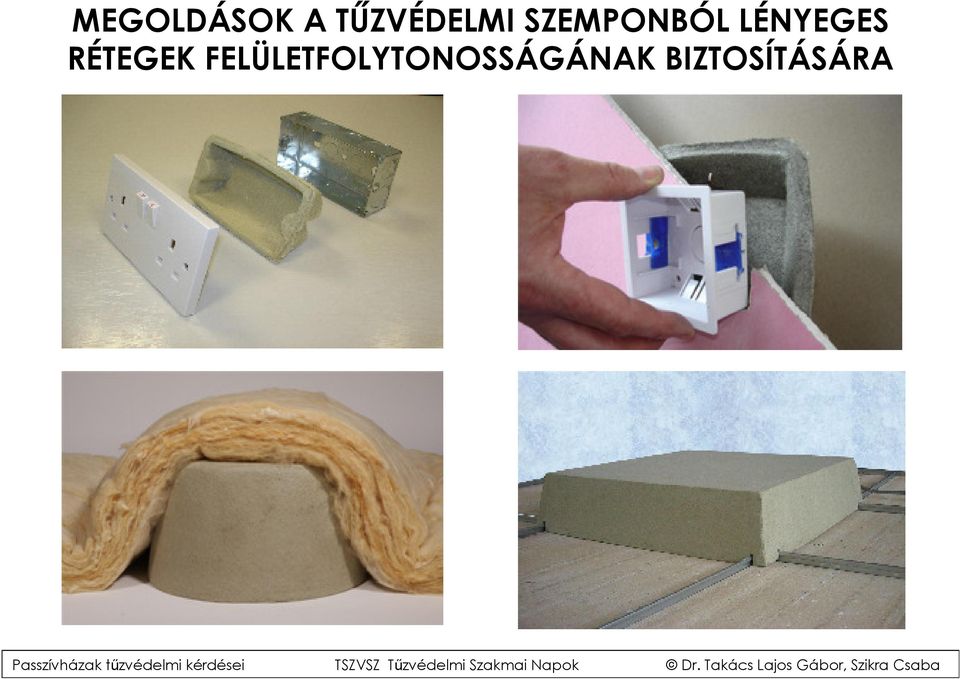 MEGOLDÁSOK A TŰZVÉDELMI SZEMPONBÓL LÉNYEGES RÉTEGEK FELÜLETFOLYTONOSSÁGÁNAK BIZTOSÍTÁSÁRA

Passzívházak tűzvédelmi kérdései TSZVSZ Tűzvédelmi Szakmai Napok © Dr. Takács Lajos Gábor, Szikra Csaba