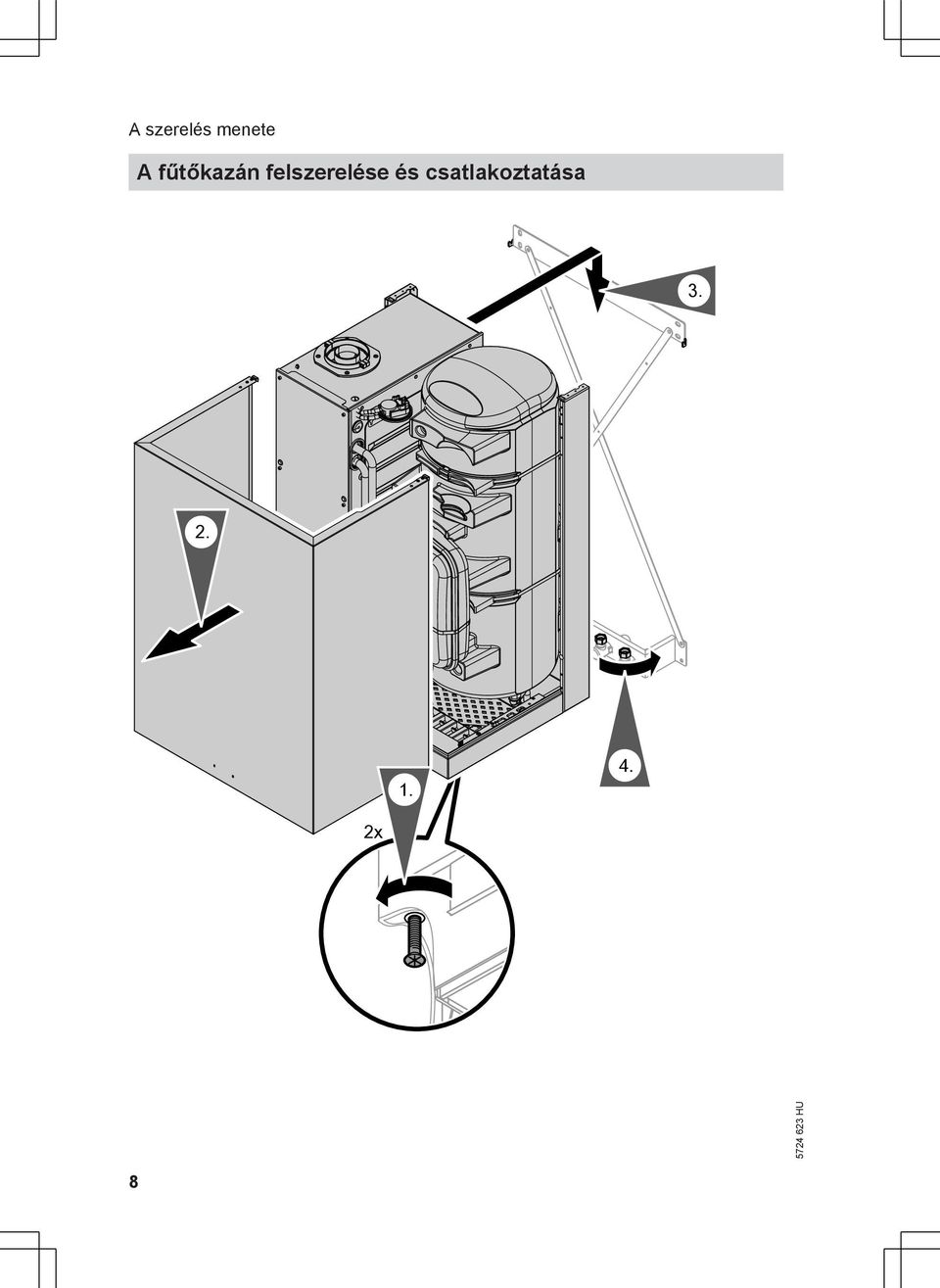 A szerelés menete

A fűtőkazán felszerelése és csatlakoztatása

3.

2.

1.

4.

2x

5724 623 HU

8