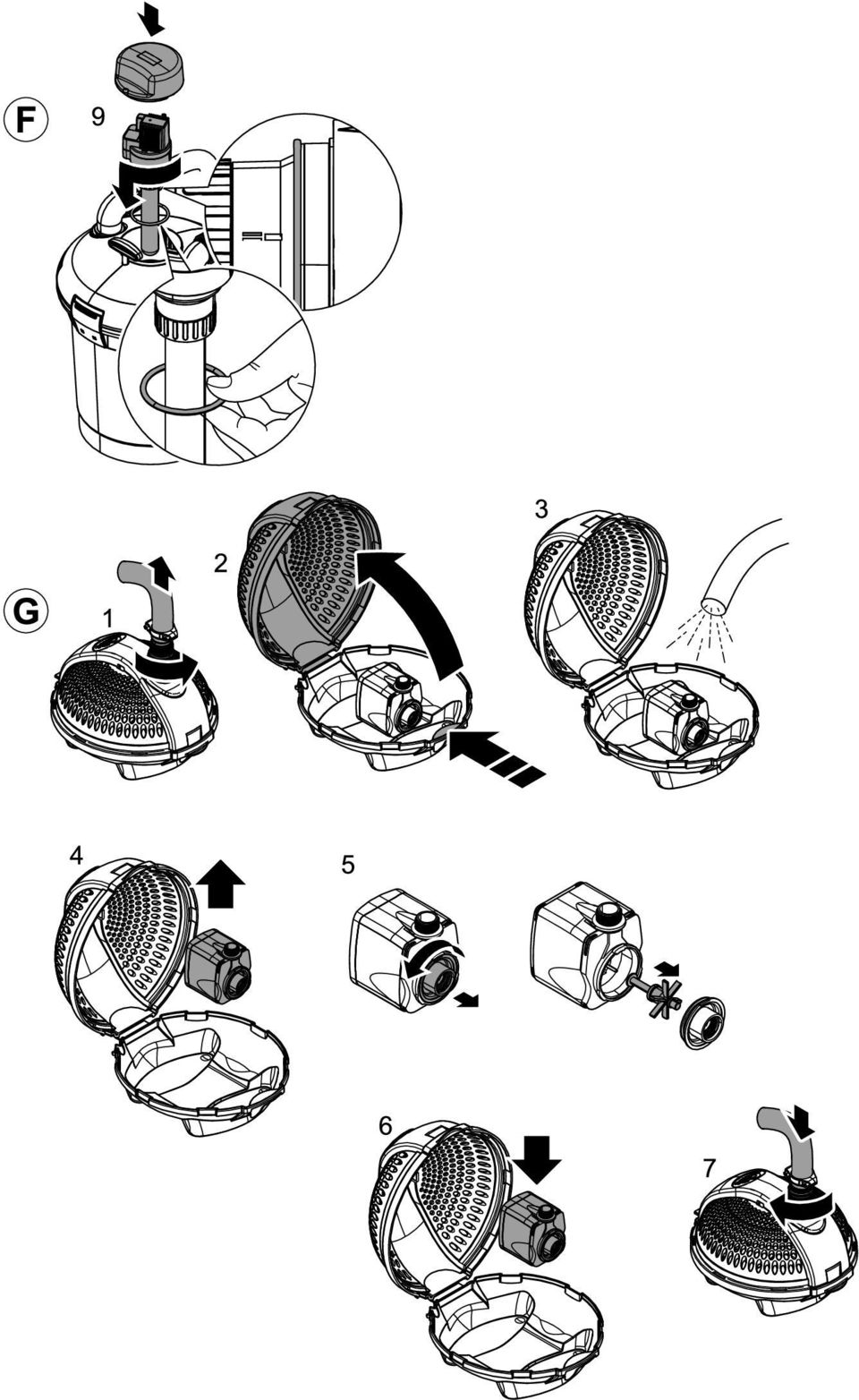 F
9

G
1
2
3
4
5
6
7