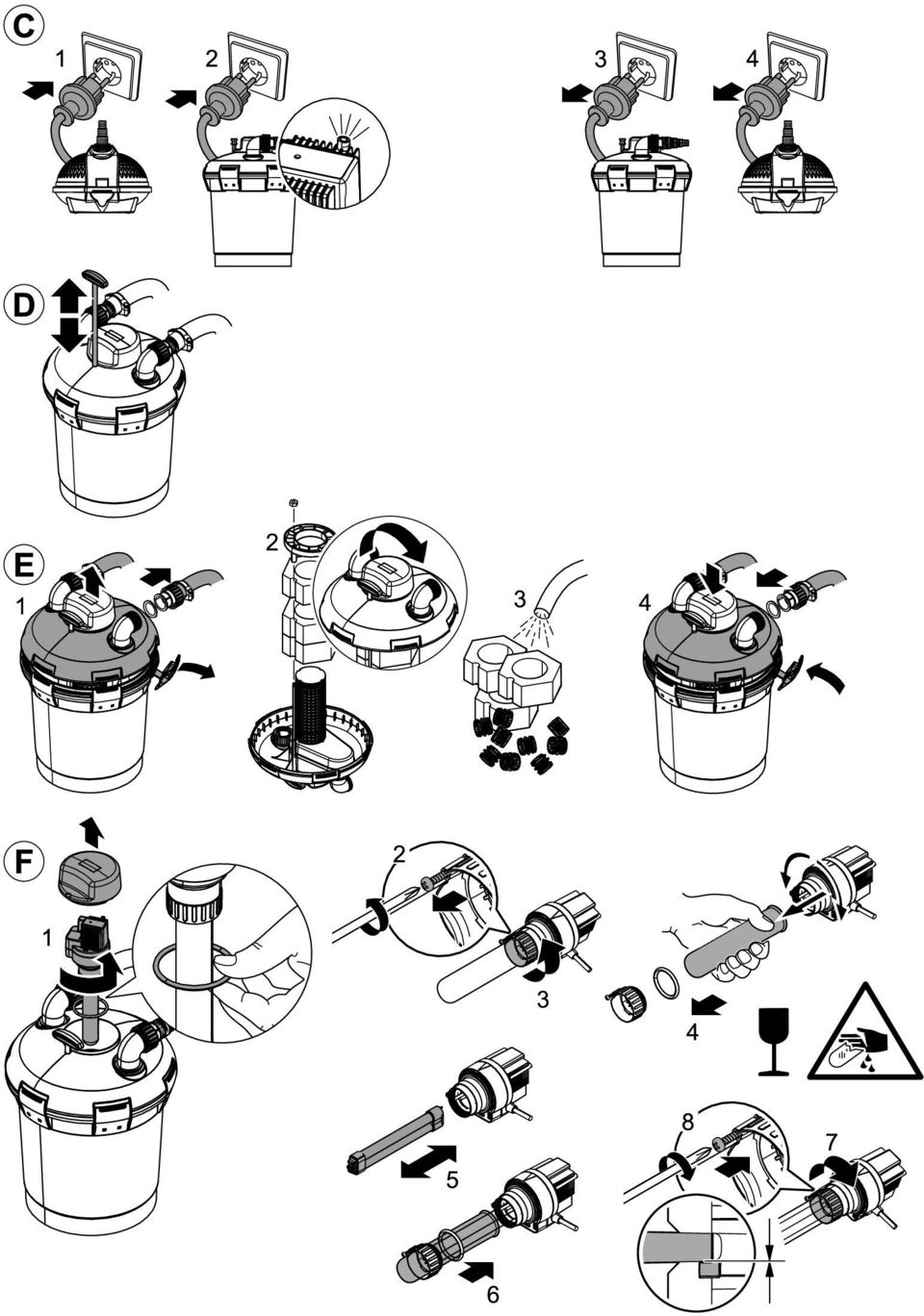 C

1

2

3

4

D

E

1

2

3

4

F

1

2

3

4

5

6

8

7